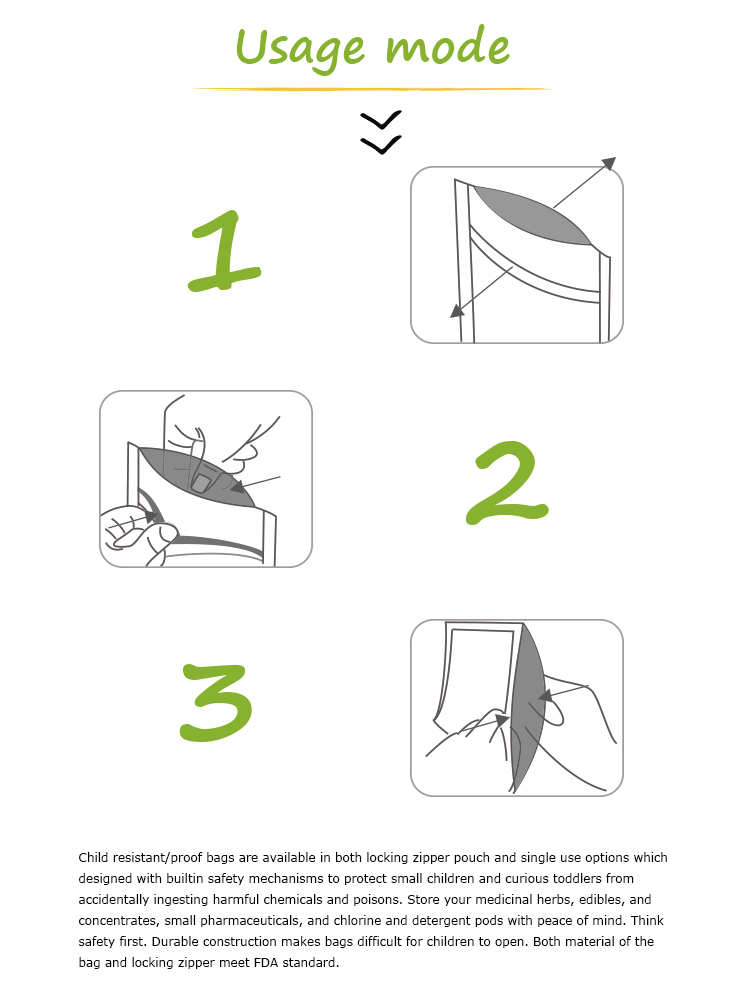 Usage mode

1

2

3

Child resistant/proof bags are available in both locking zipper pouch and single use options which designed with builtin safety mechanisms to protect small children and curious toddlers from accidentally ingesting harmful chemicals and poisons. Store your medicinal herbs, edibles, and concentrates, small pharmaceuticals, and chlorine and detergent pods with peace of mind. Think safety first. Durable construction makes bags difficult for children to open. Both material of the bag and locking zipper meet FDA standard.